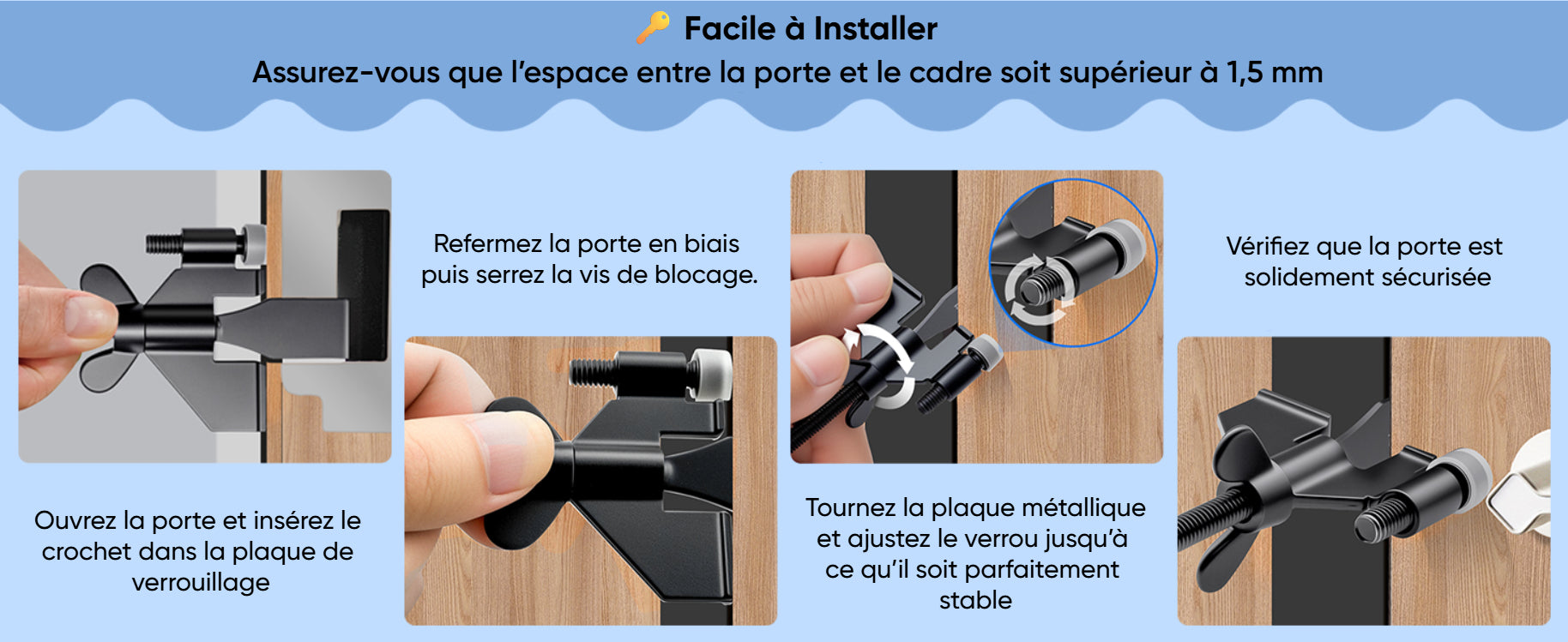 🔑 Facile à Installer
Assurez-vous que l'espace entre la porte et le cadre soit supérieur à 1,5 mm

Ouvrez la porte et insérez le crochet dans la plaque de verrouillage

Refermez la porte en biais puis serrez la vis de blocage.

Tournez la plaque métallique et ajustez le verrou jusqu'à ce qu'il soit parfaitement stable

Vérifiez que la porte est solidement sécurisée